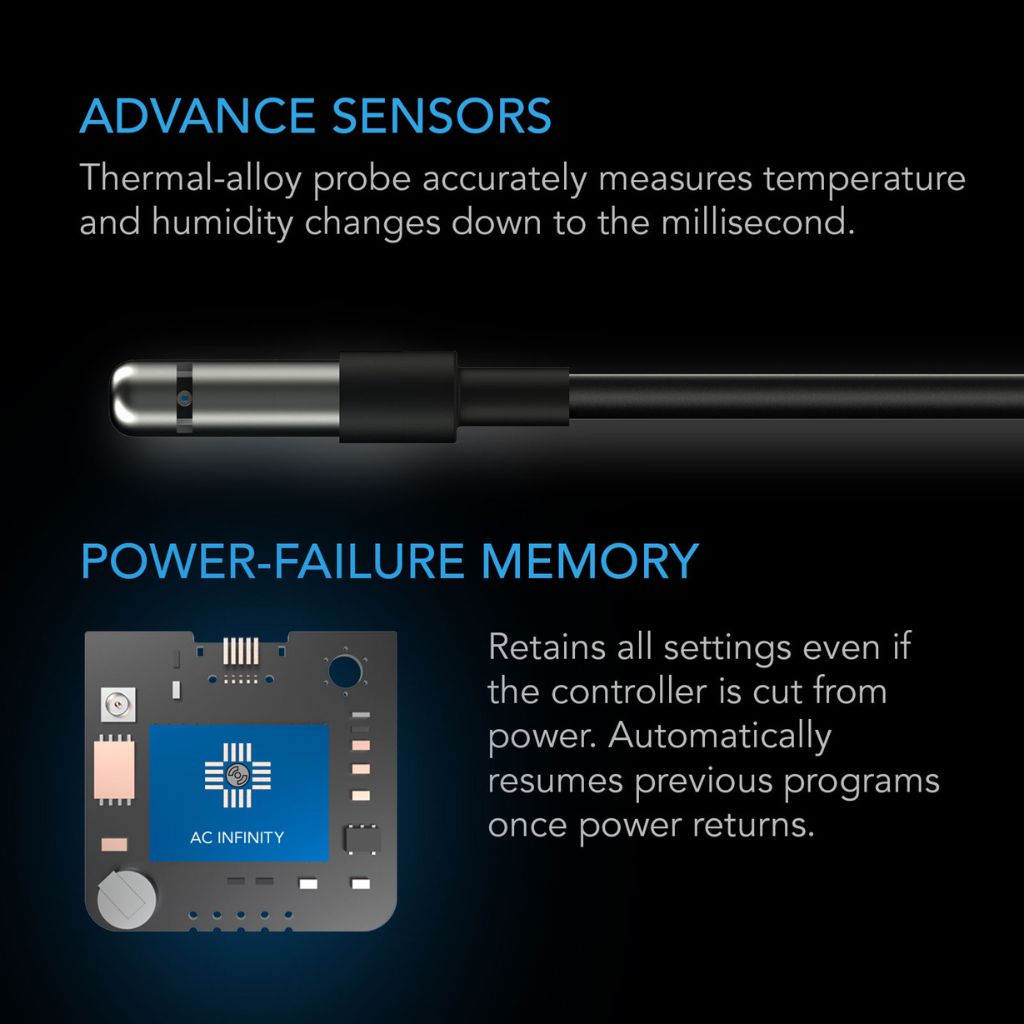 ADVANCE SENSORS

Thermal-alloy probe accurately measures temperature and humidity changes down to the millisecond.

POWER-FAILURE MEMORY

AC INFINITY

Retains all settings even if the controller is cut from power. Automatically resumes previous programs once power returns.