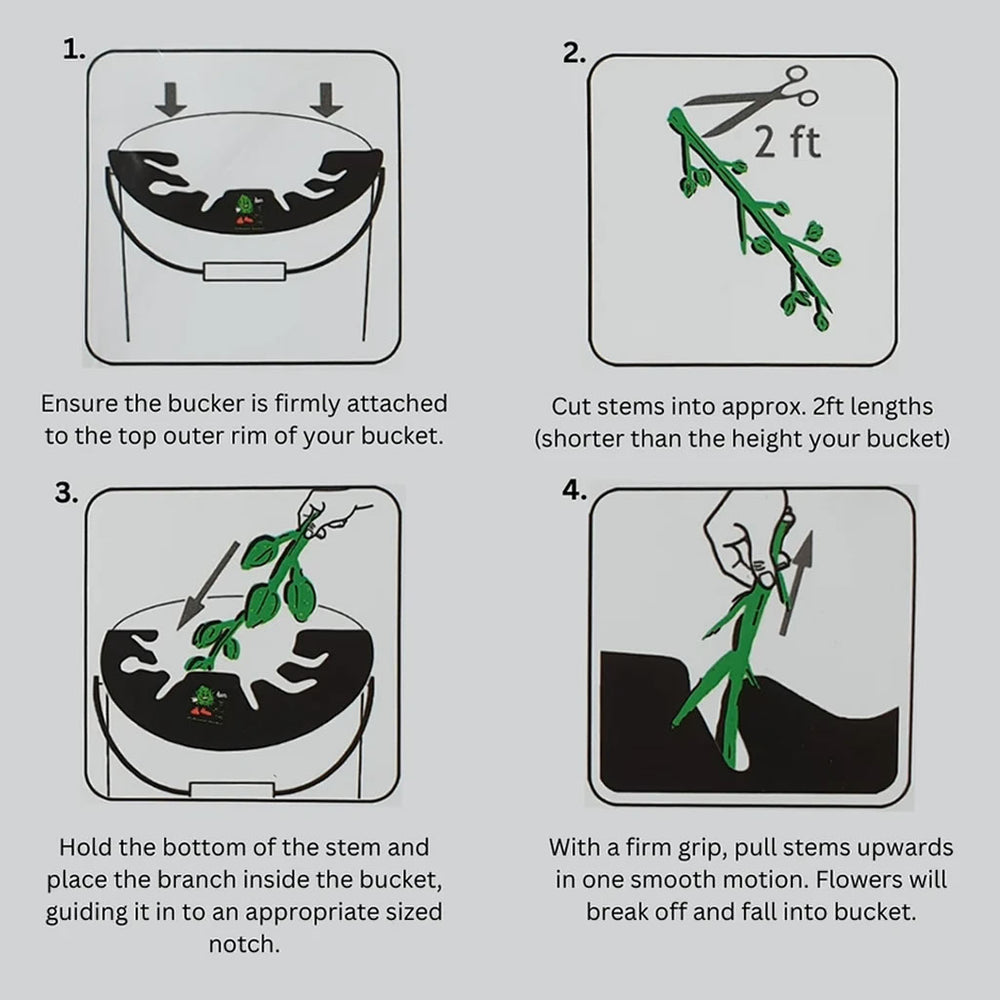 1.

Ensure the bucker is firmly attached to the top outer rim of your bucket.

2.

2 ft

Cut stems into approx. 2ft lengths (shorter than the height your bucket)

3.

Hold the bottom of the stem and place the branch inside the bucket, guiding it in to an appropriate sized notch.

4.

With a firm grip, pull stems upwards in one smooth motion. Flowers will break off and fall into bucket.