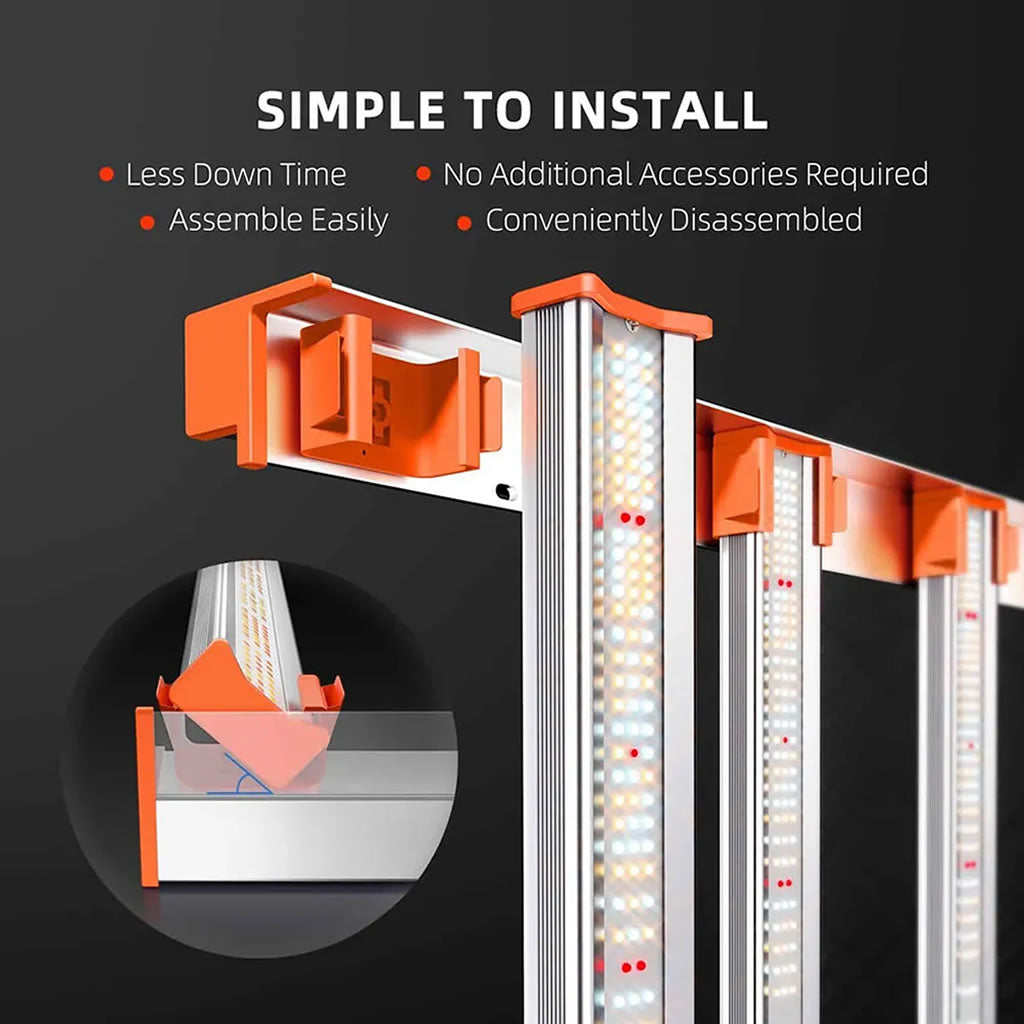 SIMPLE TO INSTALL

• Less Down Time
• No Additional Accessories Required
• Assemble Easily
• Conveniently Disassembled