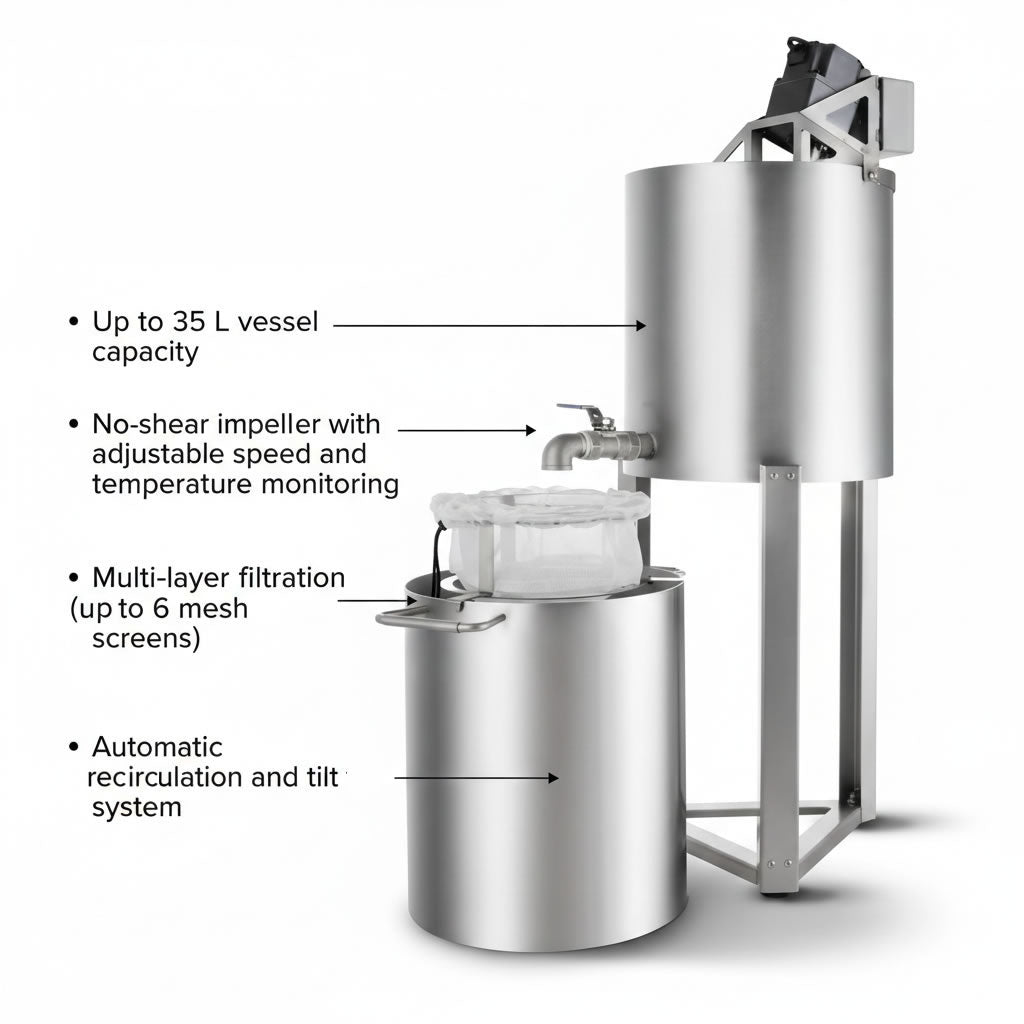 • Up to 35 L vessel capacity

• No-shear impeller with adjustable speed and temperature monitoring

• Multi-layer filtration (up to 6 mesh screens)

• Automatic recirculation and tilt system