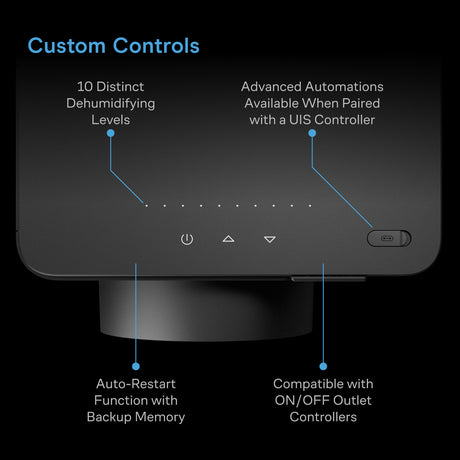 Custom Controls

10 Distinct Dehumidifying Levels

Advanced Automations Available When Paired with a UIS Controller

Auto-Restart Function with Backup Memory

Compatible with ON/OFF Outlet Controllers