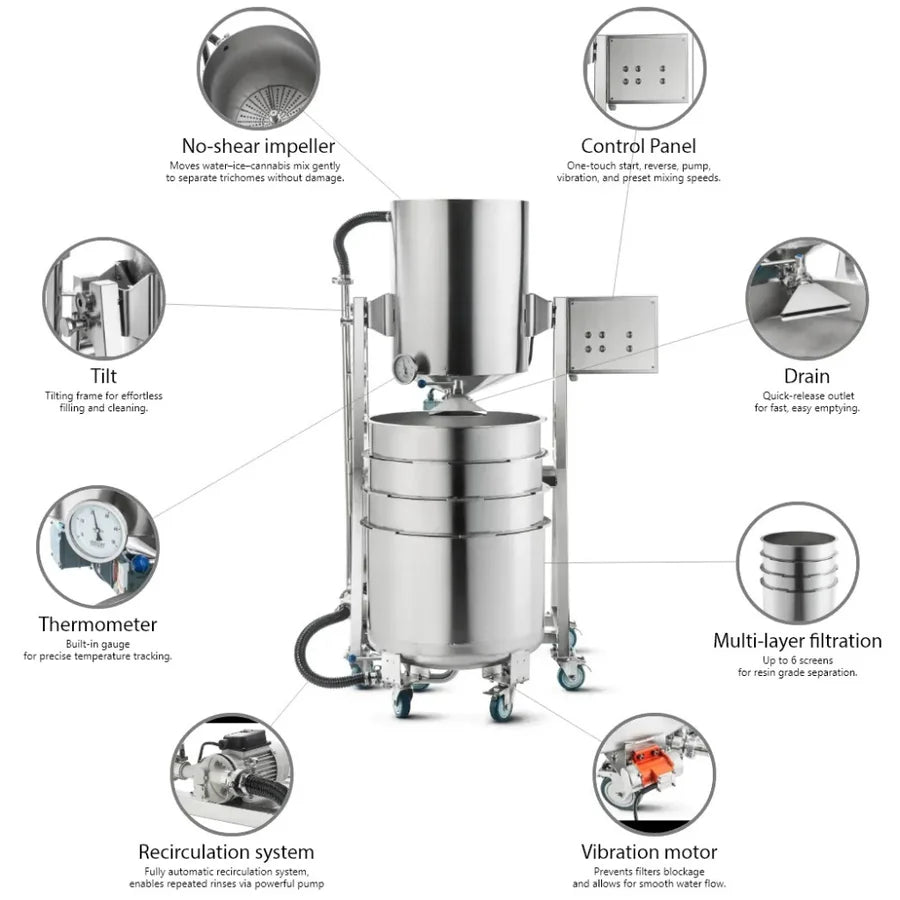 No-shear impeller
Moves water–ice–cannabis mix gently to separate trichomes without damage.

Control Panel
One-touch start, reverse, pump, vibration, and preset mixing speeds.

Tilt
Tilting frame for effortless filling and cleaning.

Drain
Quick-release outlet for fast, easy emptying.

Thermometer
Built-in gauge for precise temperature tracking.

Multi-layer filtration
Up to 6 screens for resin grade separation.

Recirculation system
Fully automatic recirculation system, enables repeated rinses via powerful pump

Vibration motor
Prevents filters blockage and allows for smooth water flow.